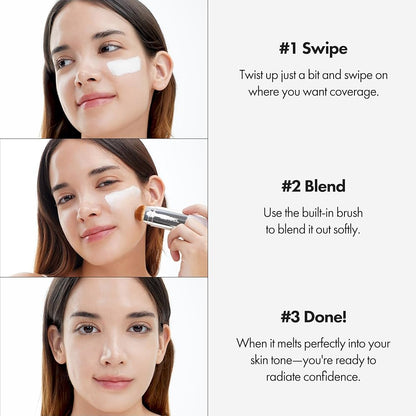 #1 Swipe

Twist up just a bit and swipe on where you want coverage.

#2 Blend

Use the built-in brush to blend it out softly.

#3 Done!

When it melts perfectly into your skin tone—you're ready to radiate confidence.